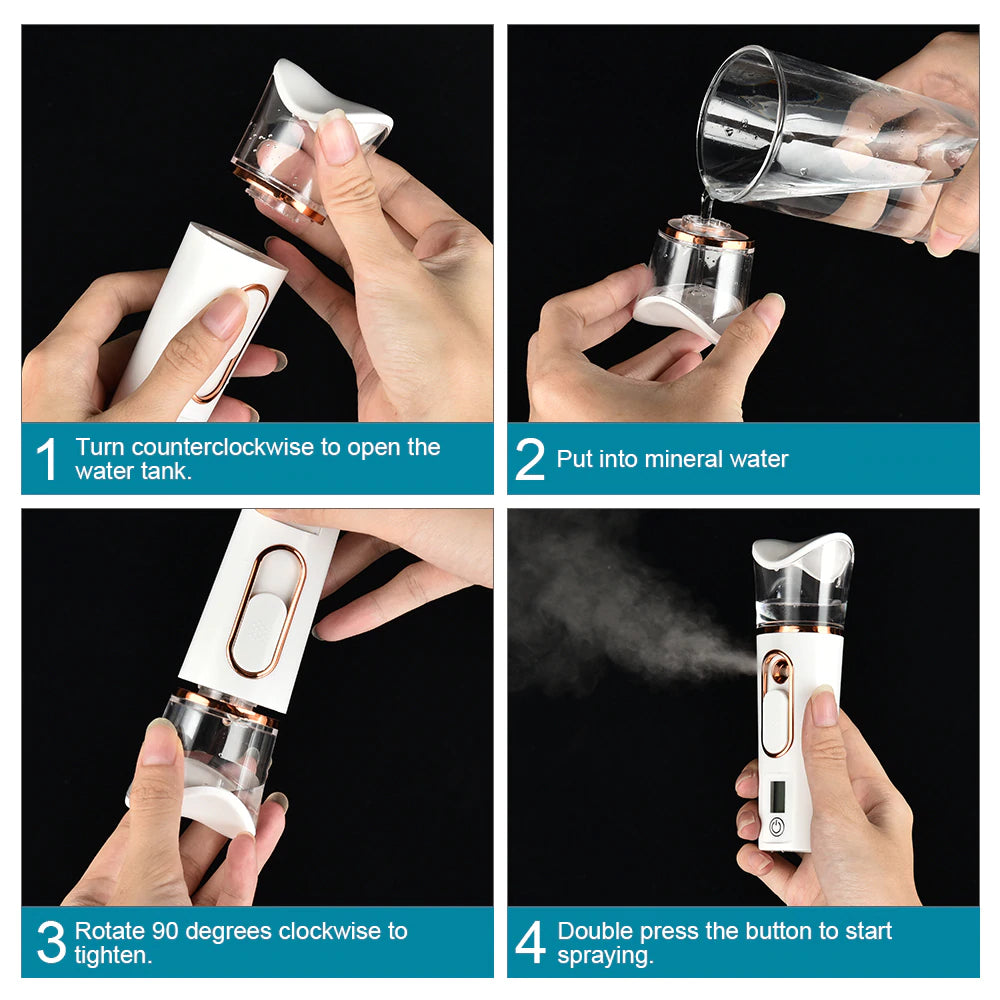 1 Turn counterclockwise to open the water tank.

2 Put into mineral water

3 Rotate 90 degrees clockwise to tighten.

4 Double press the button to start spraying.